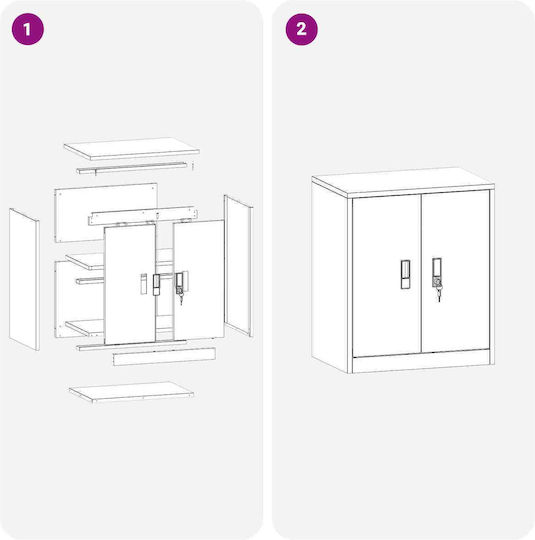 1

2