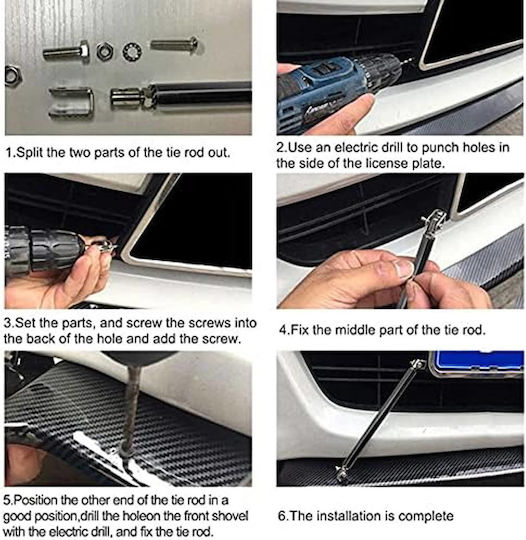 1.Split the two parts of the tie rod out.

2.Use an electric drill to punch holes in the side of the license plate.

3.Set the parts, and screw the screws into the back of the hole and add the screw.

4.Fix the middle part of the tie rod.

5.Position the other end of the tie rod in a good position,drill the holeon the front shovel with the electric drill, and fix the tie rod.

6.The installation is complete