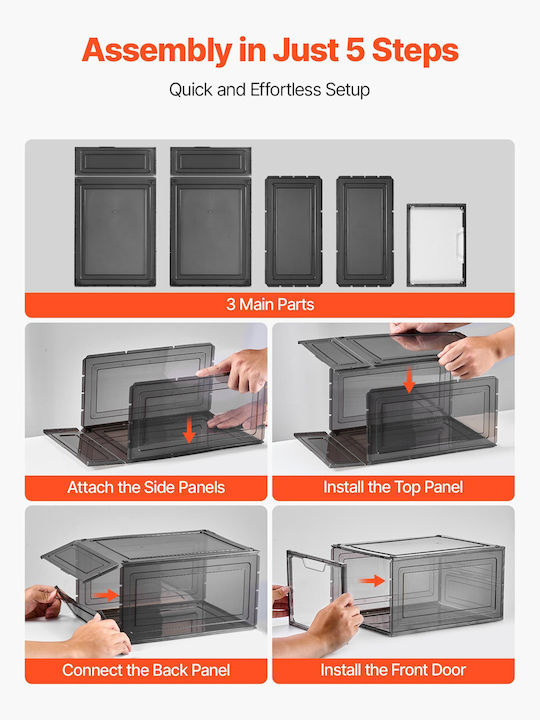 Assembly in Just 5 Steps

Quick and Effortless Setup

3 Main Parts

Attach the Side Panels

Install the Top Panel

Connect the Back Panel

Install the Front Door