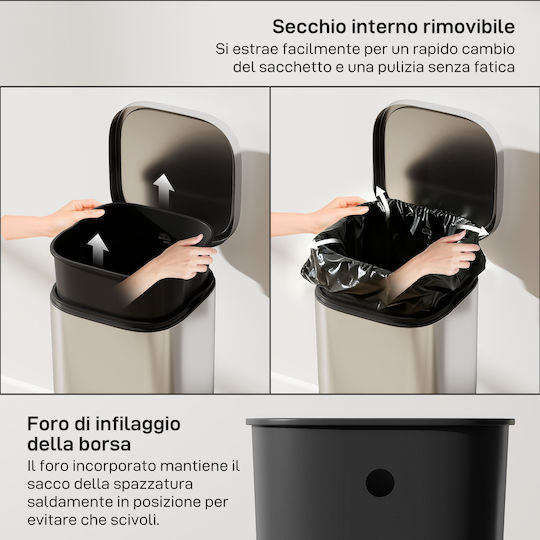 Secchio interno rimovibile
Si estrae facilmente per un rapido cambio del sacchetto e una pulizia senza fatica

Foro di infilaggio della borsa
Il foro incorporato mantiene il sacco della spazzatura saldamente in posizione per evitare che scivoli.