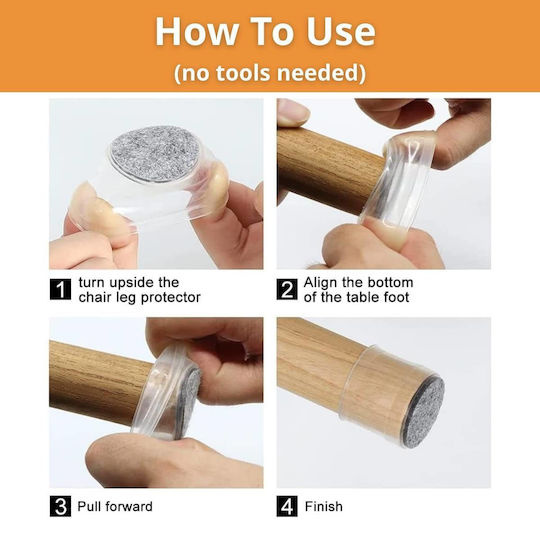 How To Use
(no tools needed)

1 turn upside the chair leg protector

2 Align the bottom of the table foot

3 Pull forward

4 Finish