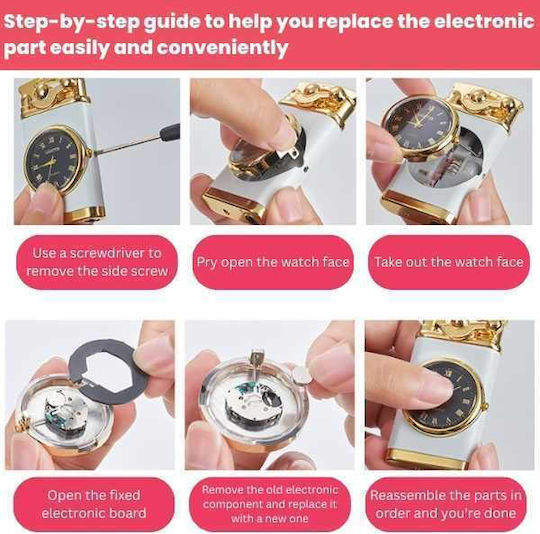 Step-by-step guide to help you replace the electronic part easily and conveniently

Use a screwdriver to remove the side screw

Pry open the watch face

Take out the watch face

Open the fixed electronic board

Remove the old electronic component and replace it with a new one

Reassemble the parts in order and you're done