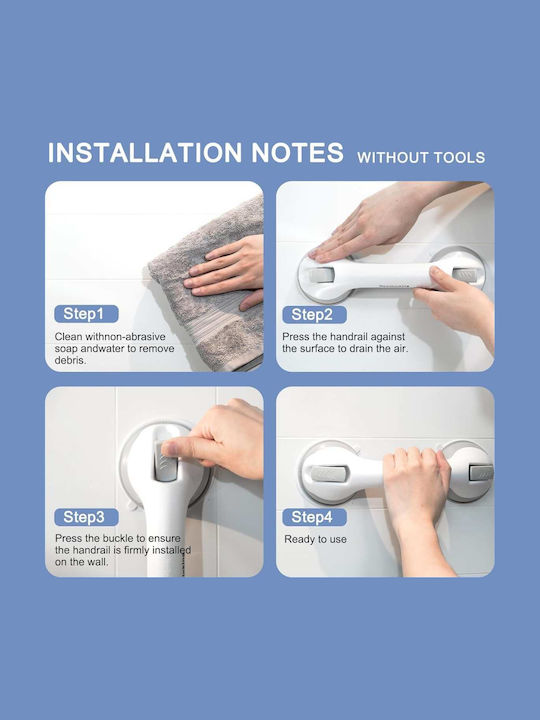 INSTALLATION NOTES WITHOUT TOOLS

Step1
Clean withnon-abrasive soap andwater to remove debris.

Step2
Press the handrail against the surface to drain the air.

Step3
Press the buckle to ensure the handrail is firmly installed on the wall.

Step4
Ready to use