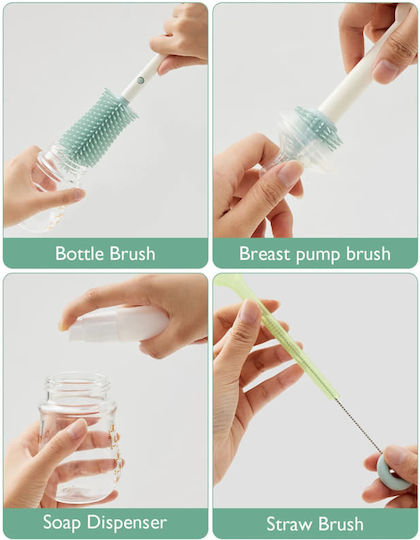 Bottle Brush

Breast pump brush

Soap Dispenser

Straw Brush