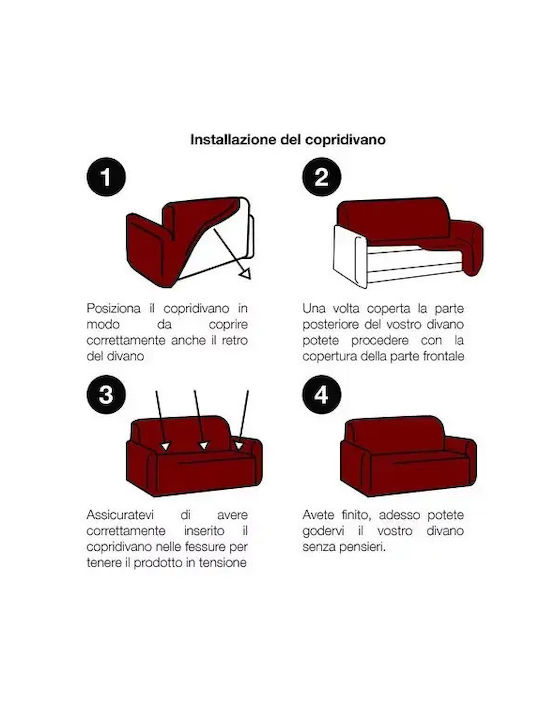 Installazione del copridivano

1

Posiziona il copridivano in modo da coprire correttamente anche il retro del divano

2

Una volta coperta la parte posteriore del vostro divano potete procedere con la copertura della parte frontale

3

Assicuratevi di avere correttamente inserito il copridivano nelle fessure per tenere il prodotto in tensione

4

Avete finito, adesso potete godervi il vostro divano senza pensieri.