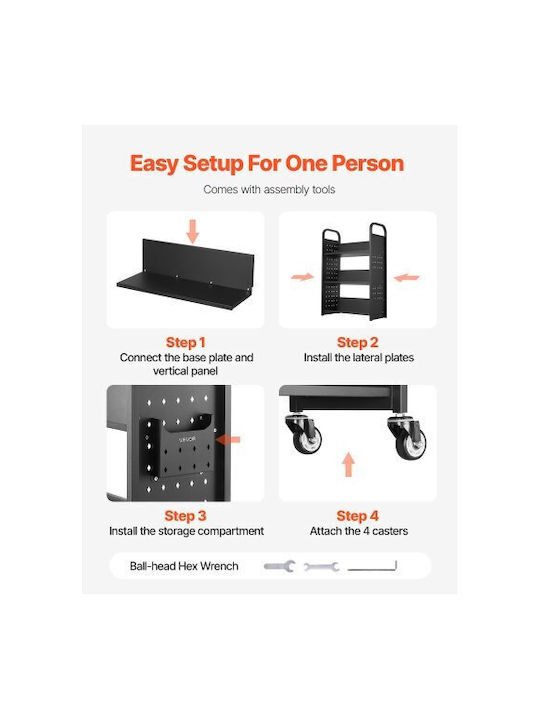 Easy Setup For One Person

Comes with assembly tools

Step 1
Connect the base plate and vertical panel

Step 2
Install the lateral plates

VEVOR

Step 3
Install the storage compartment

Step 4
Attach the 4 casters

Ball-head Hex Wrench