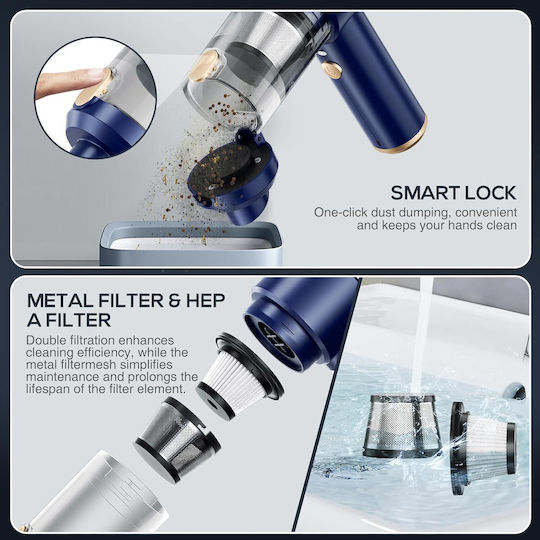 SMART LOCK
One-click dust dumping, convenient and keeps your hands clean

METAL FILTER & HEP A FILTER
Double filtration enhances cleaning efficiency, while the metal filtermesh simplifies maintenance and prolongs the lifespan of the filter element.