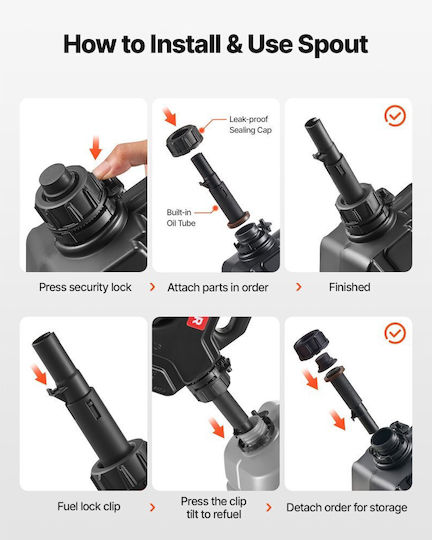 How to Install & Use Spout

Leak-proof Sealing Cap

Built-in Oil Tube

Press security lock > Attach parts in order > Finished

Fuel lock clip > Press the clip tilt to refuel > Detach order for storage