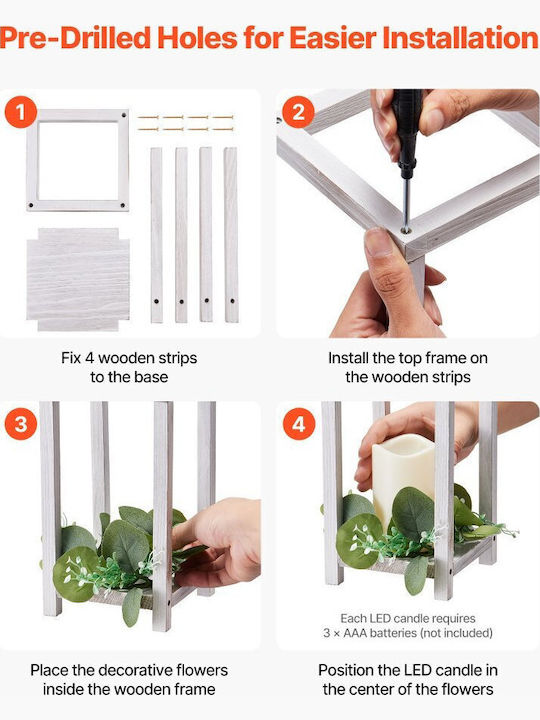 Pre-Drilled Holes for Easier Installation

1

Fix 4 wooden strips to the base

2

Install the top frame on the wooden strips

3

Place the decorative flowers inside the wooden frame

4

Each LED candle requires 3 × AAA batteries (not included)

Position the LED candle in the center of the flowers