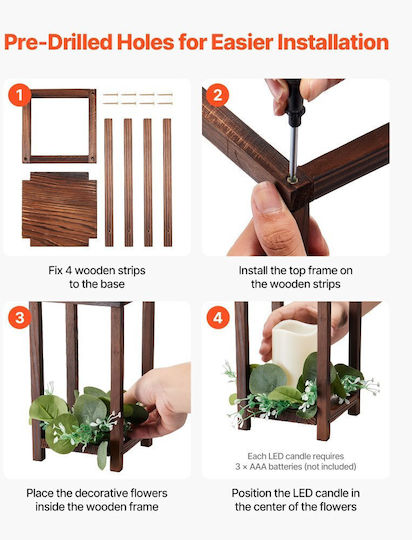 Pre-Drilled Holes for Easier Installation

1

Fix 4 wooden strips to the base

2

Install the top frame on the wooden strips

3

Place the decorative flowers inside the wooden frame

4

Each LED candle requires 3 × AAA batteries (not included)

Position the LED candle in the center of the flowers