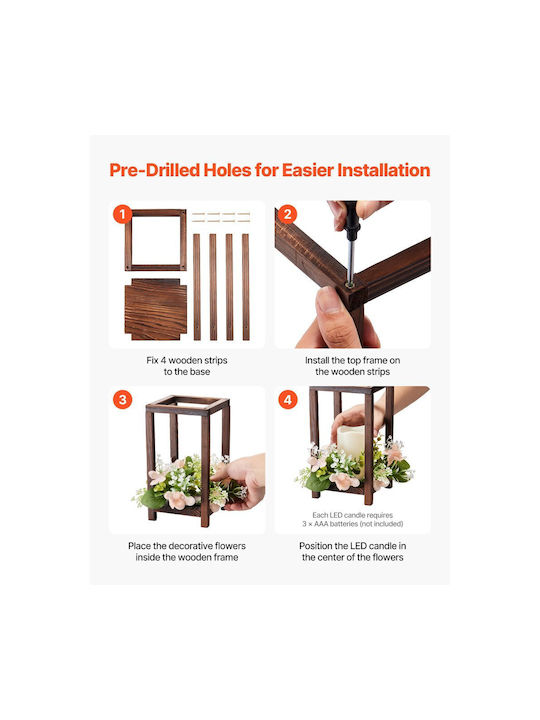 Pre-Drilled Holes for Easier Installation

1

Fix 4 wooden strips to the base

2

Install the top frame on the wooden strips

3

Place the decorative flowers inside the wooden frame

4

Each LED candle requires 3 × AAA batteries (not included)

Position the LED candle in the center of the flowers