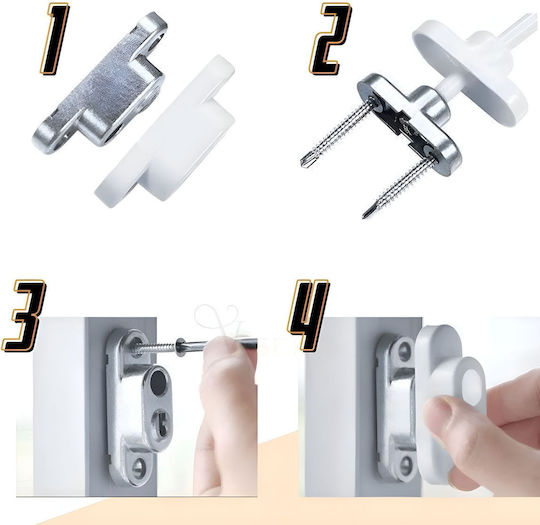 1

2

3

4