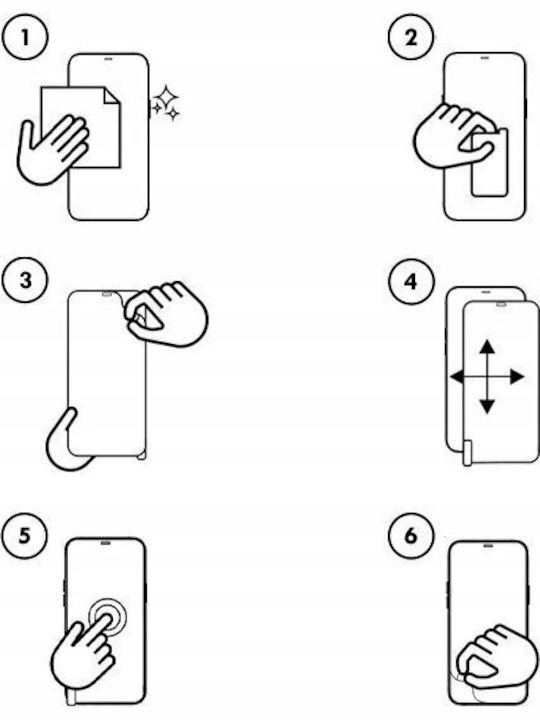 1

2

3

4

5

6