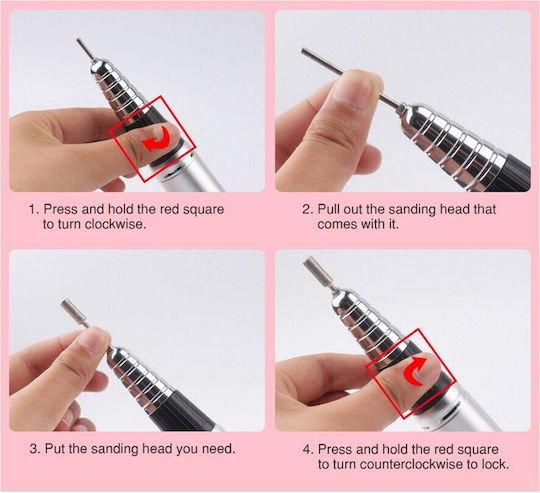 1. Press and hold the red square to turn clockwise.

2. Pull out the sanding head that comes with it.

3. Put the sanding head you need.

4. Press and hold the red square to turn counterclockwise to lock.