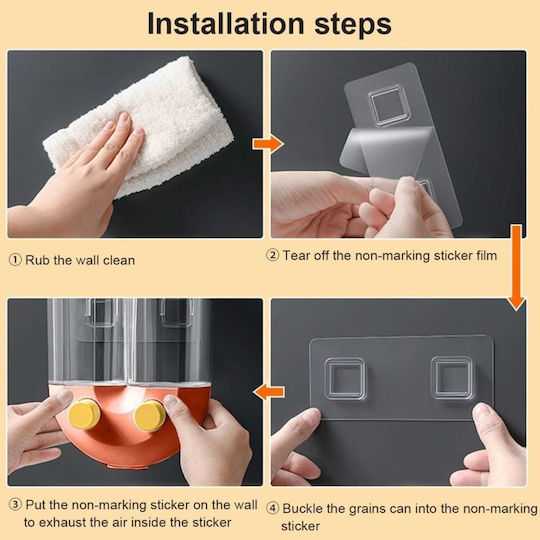 Installation steps

① Rub the wall clean

② Tear off the non-marking sticker film

③ Put the non-marking sticker on the wall to exhaust the air inside the sticker

④ Buckle the grains can into the non-marking sticker