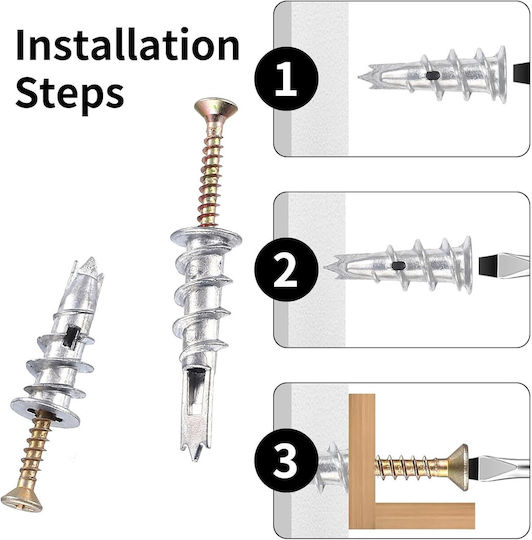 Installation Steps

1

2

3