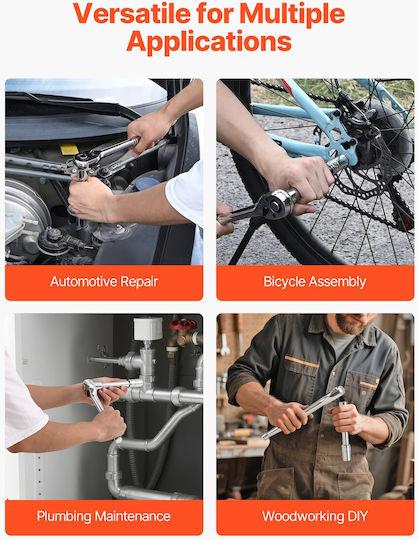 Versatile for Multiple Applications

Automotive Repair

Bicycle Assembly

Plumbing Maintenance

Woodworking DIY