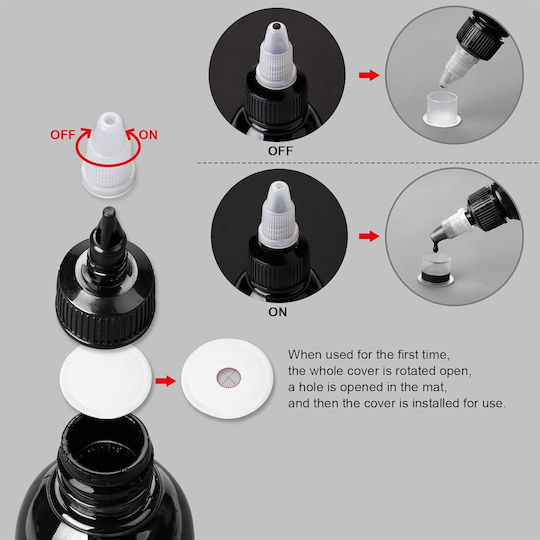 OFF
ON

OFF

ON

When used for the first time,
the whole cover is rotated open,
a hole is opened in the mat,
and then the cover is installed for use.