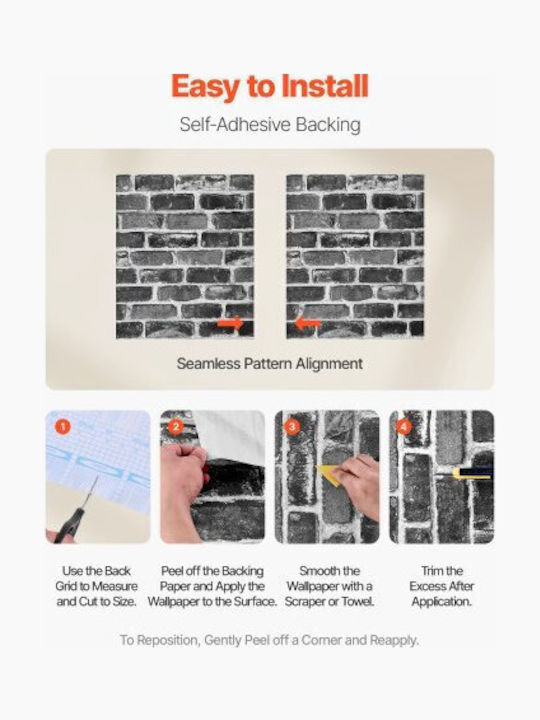 Easy to Install

Self-Adhesive Backing

Seamless Pattern Alignment

1

2

3

4

Use the Back Grid to Measure and Cut to Size.

Peel off the Backing Paper and Apply the Wallpaper to the Surface.

Smooth the Wallpaper with a Scraper or Towel.

Trim the Excess After Application.

To Reposition, Gently Peel off a Corner and Reapply.