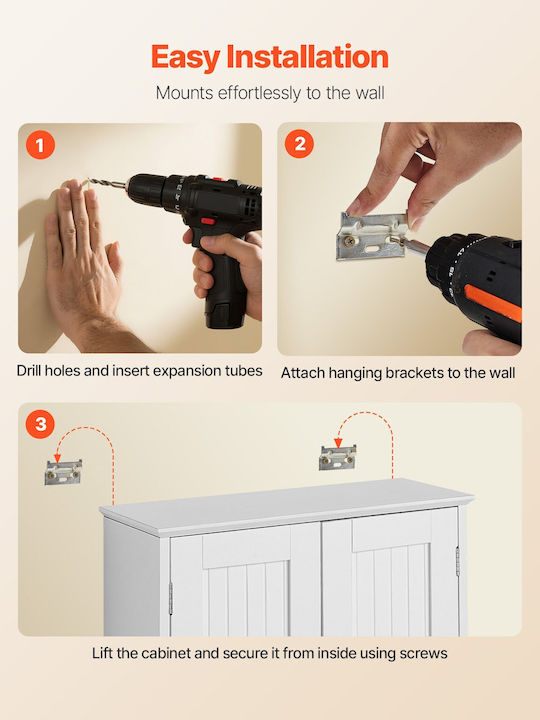 Easy Installation

Mounts effortlessly to the wall

1

Drill holes and insert expansion tubes

2

Attach hanging brackets to the wall

3

Lift the cabinet and secure it from inside using screws