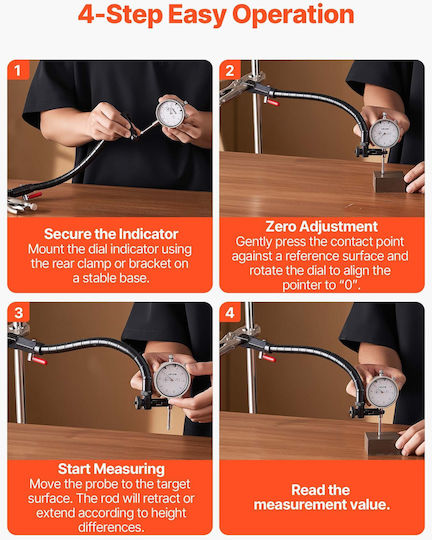 4-Step Easy Operation

1

Secure the Indicator
Mount the dial indicator using the rear clamp or bracket on a stable base.

2

Zero Adjustment
Gently press the contact point against a reference surface and rotate the dial to align the pointer to "0".

3

Start Measuring
Move the probe to the target surface. The rod will retract or extend according to height differences.

4

Read the measurement value.