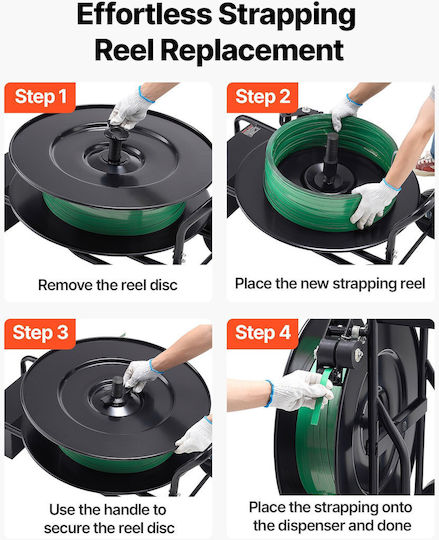 Effortless Strapping Reel Replacement

Step 1

Remove the reel disc

Step 2

Place the new strapping reel

Step 3

Use the handle to secure the reel disc

Step 4

Place the strapping onto the dispenser and done