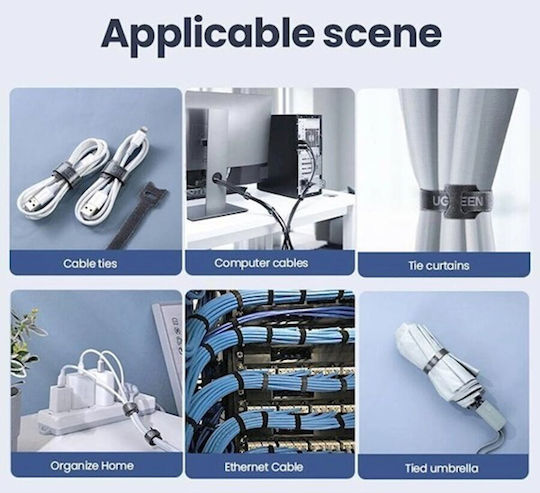 Applicable scene

UGREEN

Cable ties

Computer cables

Tie curtains

Organize Home

Ethernet Cable

Tied umbrella