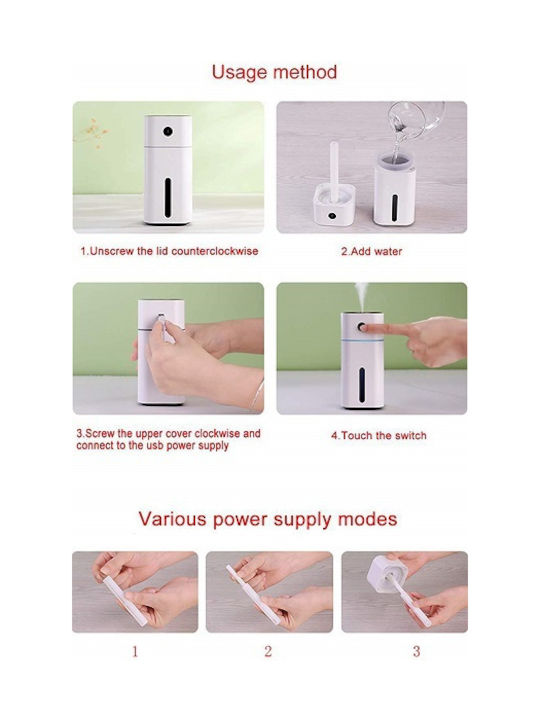 Usage method

1.Unscrew the lid counterclockwise

2.Add water

3.Screw the upper cover clockwise and connect to the usb power supply

4.Touch the switch

Various power supply modes

1

2

3