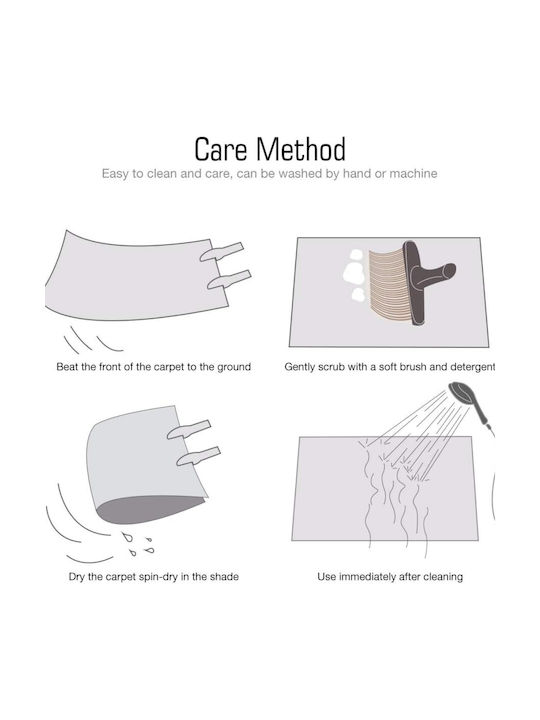 Care Method
Easy to clean and care, can be washed by hand or machine

Beat the front of the carpet to the ground

Gently scrub with a soft brush and detergent

Dry the carpet spin-dry in the shade

Use immediately after cleaning