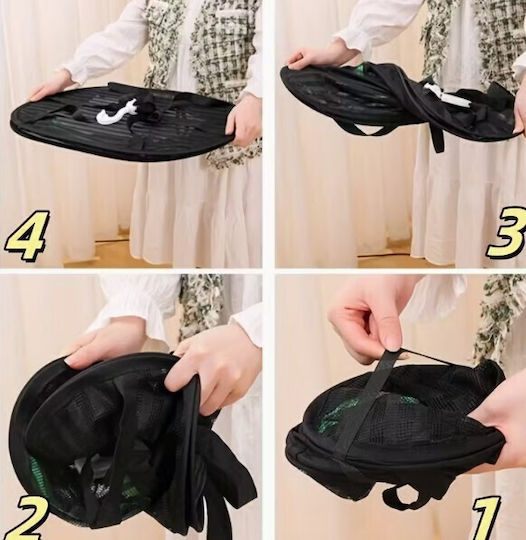 4

3

2

1