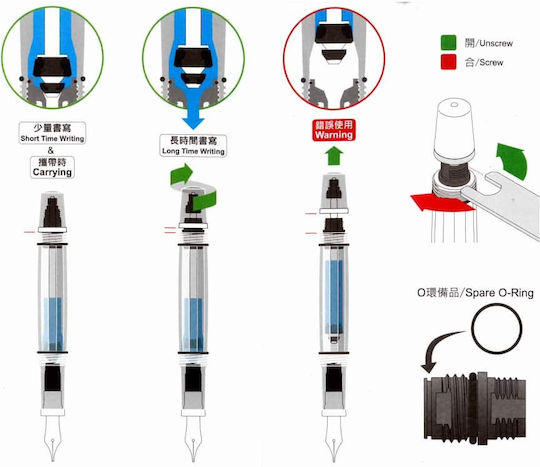 少量書寫
Short Time Writing
&
攜帶時
Carrying

長時間書寫
Long Time Writing

錯誤使用
Warning

開/Unscrew
合/Screw

O環備品/Spare O-Ring