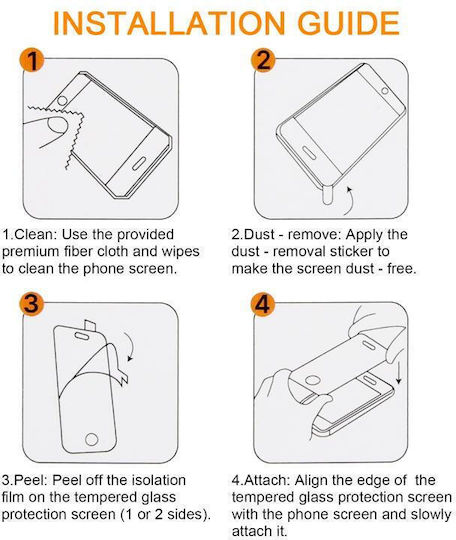 INSTALLATION GUIDE

1

1.Clean: Use the provided premium fiber cloth and wipes to clean the phone screen.

2

2.Dust - remove: Apply the dust - removal sticker to make the screen dust - free.

3

3.Peel: Peel off the isolation film on the tempered glass protection screen (1 or 2 sides).

4

4.Attach: Align the edge of the tempered glass protection screen with the phone screen and slowly attach it.