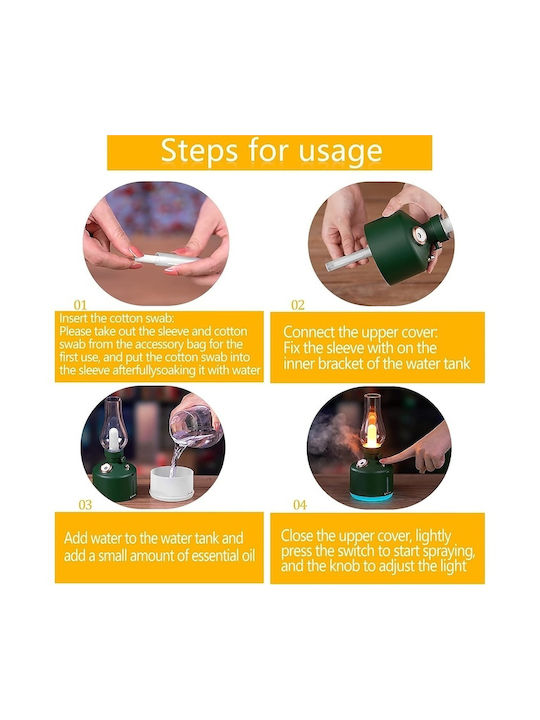 Steps for usage

01

Insert the cotton swab:
Please take out the sleeve and cotton swab from the accessory bag for the first use, and put the cotton swab into the sleeve afterfullysoaking it with water

02

Connect the upper cover:
Fix the sleeve with on the inner bracket of the water tank

03

Add water to the water tank and add a small amount of essential oil

04

Close the upper cover, lightly press the switch to start spraying, and the knob to adjust the light