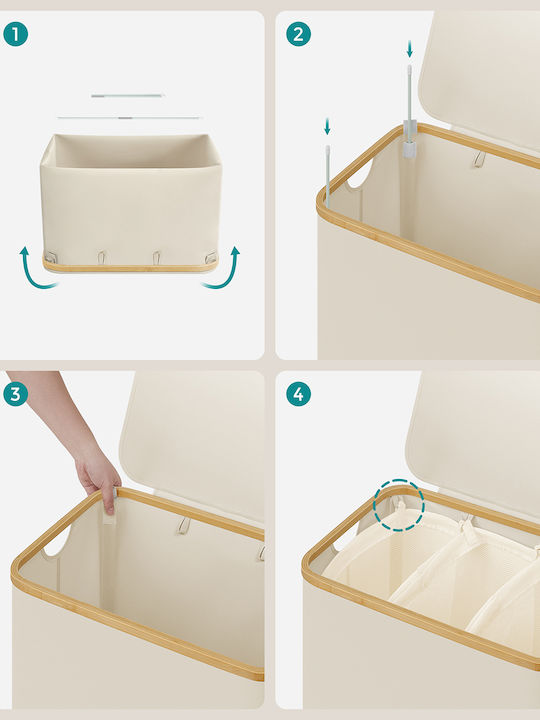 1

2

3

4