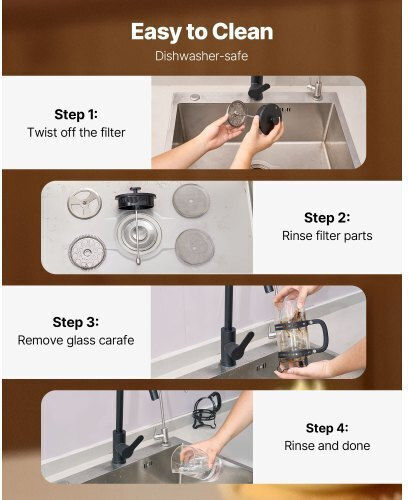 Easy to Clean
Dishwasher-safe

Step 1:
Twist off the filter

Step 2:
Rinse filter parts

Step 3:
Remove glass carafe

Step 4:
Rinse and done