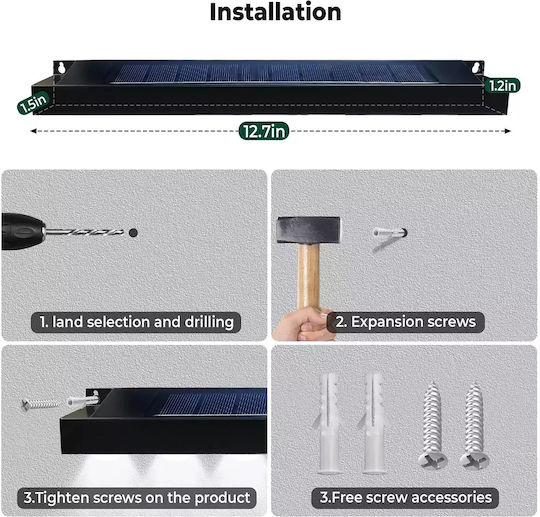 Installation

1.5in

1.2in

12.7in

1. land selection and drilling

2. Expansion screws

3.Tighten screws on the product

3.Free screw accessories