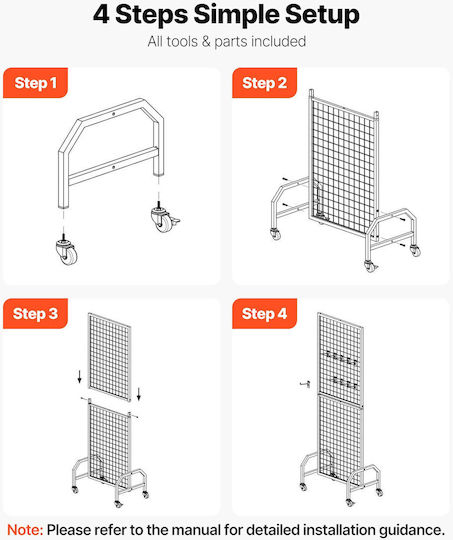 4 Steps Simple Setup
All tools & parts included

Step 1

Step 2

Step 3

Step 4

Note: Please refer to the manual for detailed installation guidance.