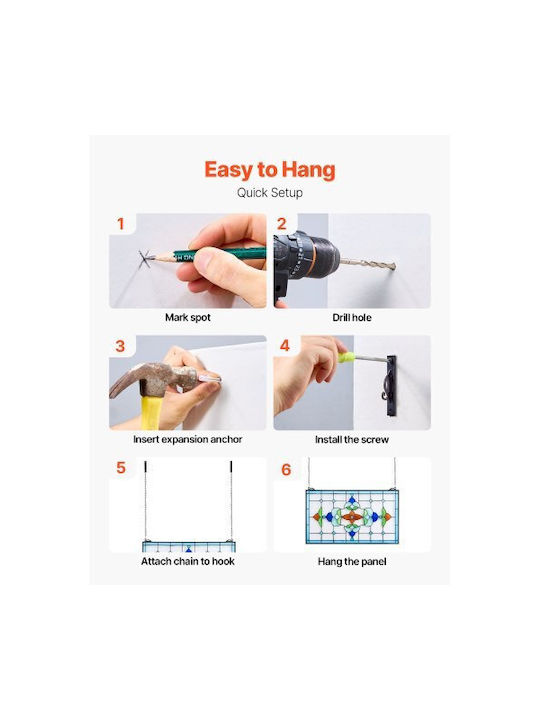 Easy to Hang
Quick Setup

1
Mark spot

2
Drill hole

3
Insert expansion anchor

4
Install the screw

5
Attach chain to hook

6
Hang the panel