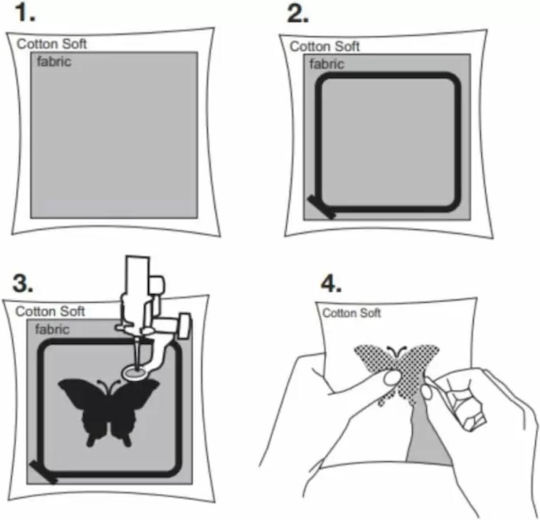 1.

Cotton Soft

fabric

2.

Cotton Soft

fabric

3.

Cotton Soft

fabric

4.

Cotton Soft