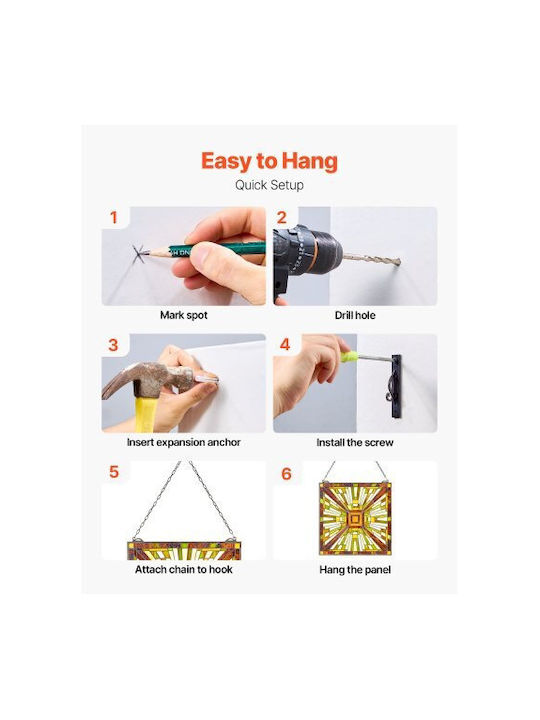 Easy to Hang

Quick Setup

1

Mark spot

2

Drill hole

3

Insert expansion anchor

4

Install the screw

5

Attach chain to hook

6

Hang the panel