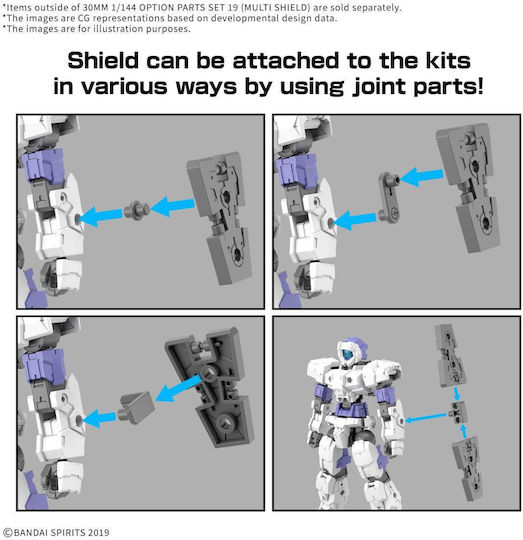 *Items outside of 30MM 1/144 OPTION PARTS SET 19 (MULTI SHIELD) are sold separately.
*The images are CG representations based on developmental design data.
*The images are for illustration purposes.

Shield can be attached to the kits in various ways by using joint parts!

©BANDAI SPIRITS 2019