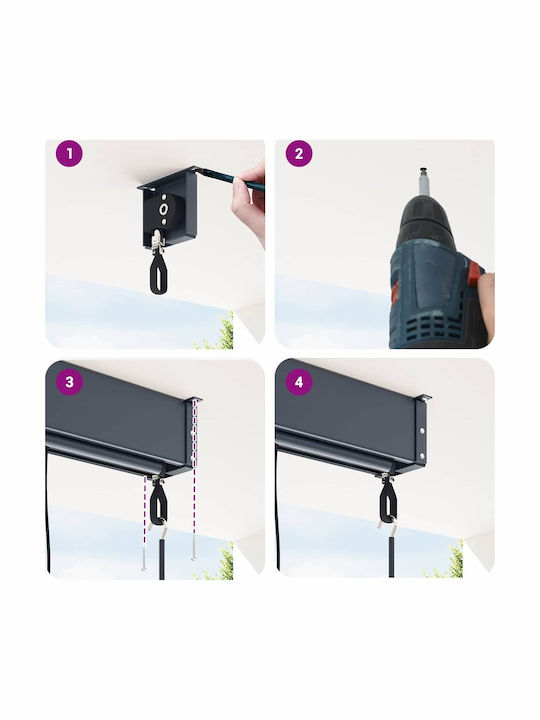 1

2

3

4