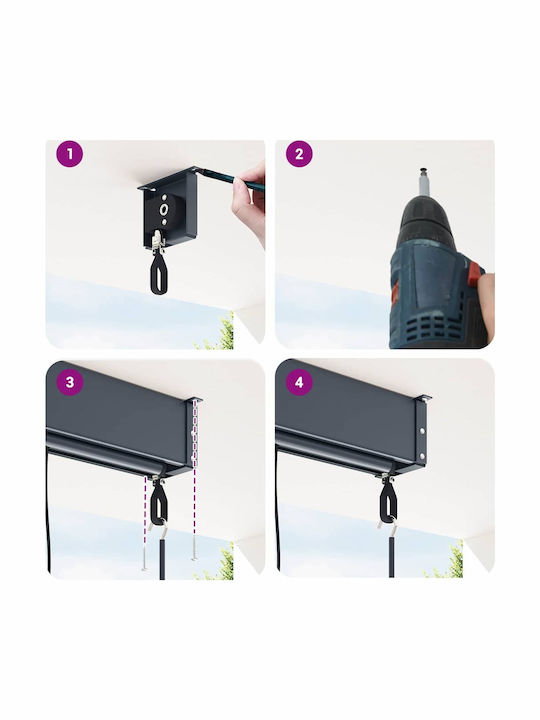 1

2

3

4