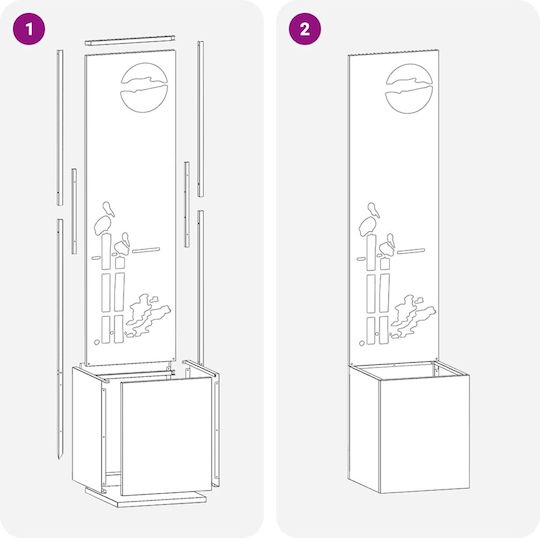 1

2