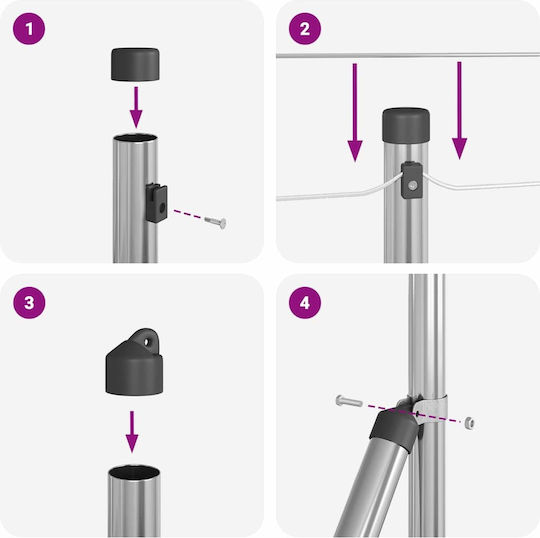 1

2

3

4