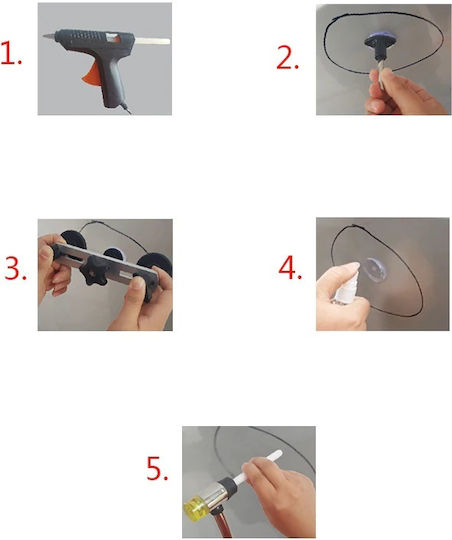 1.

2.

3.

4.

5.