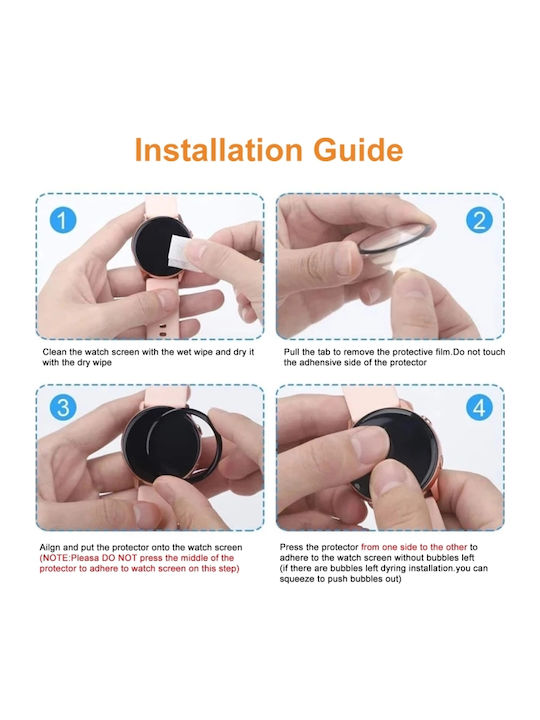 Installation Guide

1

Clean the watch screen with the wet wipe and dry it with the dry wipe

2

Pull the tab to remove the protective film.Do not touch the adhensive side of the protector

3

Ailgn and put the protector onto the watch screen
(NOTE:Pleasa DO NOT press the middle of the protector to adhere to watch screen on this step)

4

Press the protector from one side to the other to adhere to the watch screen without bubbles left
(if there are bubbles left dyring installation.you can squeeze to push bubbles out)