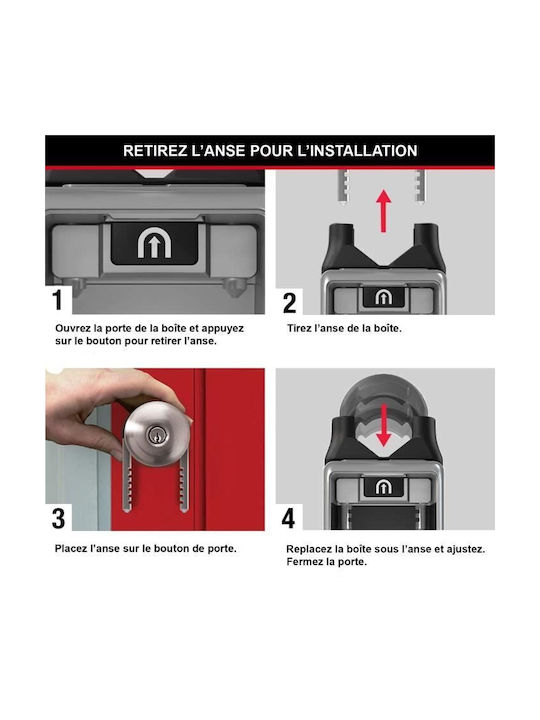 RETIREZ L'ANSE POUR L'INSTALLATION

1

Ouvrez la porte de la boîte et appuyez sur le bouton pour retirer l'anse.

2

Tirez l'anse de la boîte.

3

Placez l'anse sur le bouton de porte.

4

Replacez la boîte sous l'anse et ajustez. Fermez la porte.