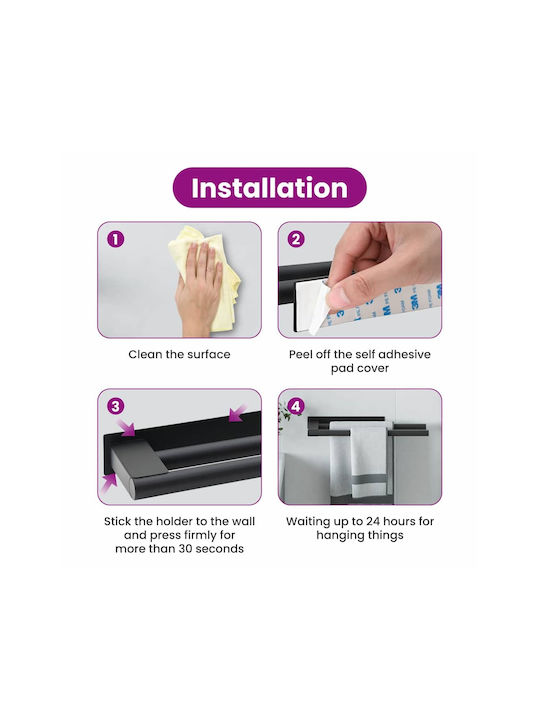 Installation

1

Clean the surface

2

Peel off the self adhesive pad cover

3

Stick the holder to the wall and press firmly for more than 30 seconds

4

Waiting up to 24 hours for hanging things