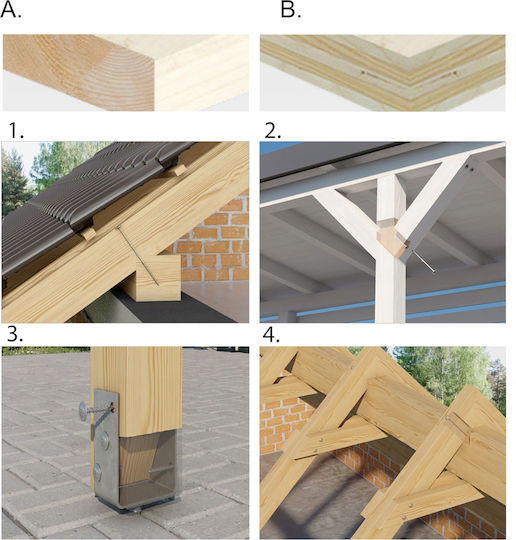 A.

B.

1.

2.

3.

4.